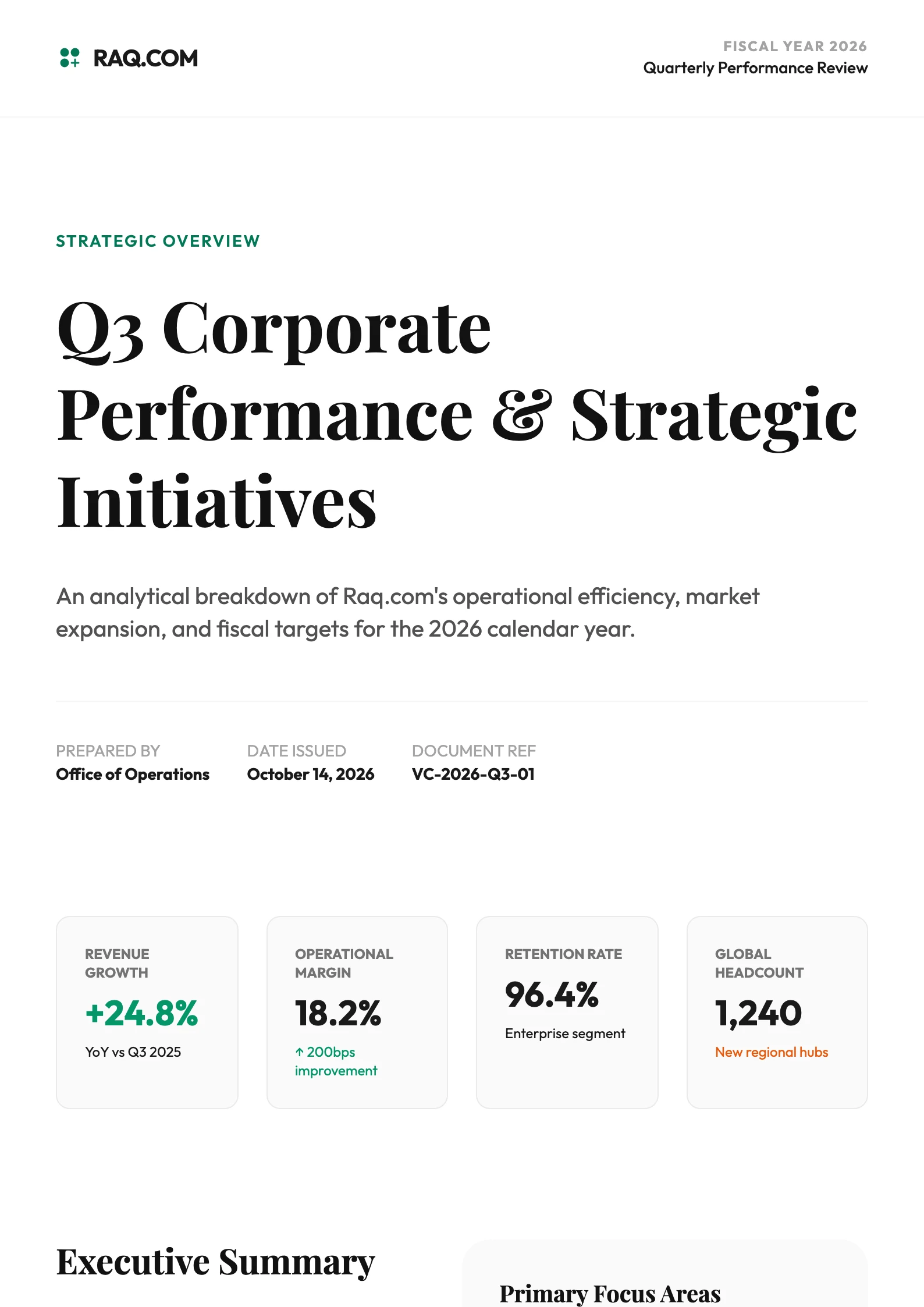 RAQ.COM

FISCAL YEAR 2026
Quarterly Performance Review

STRATEGIC OVERVIEW

Q3 Corporate Performance & Strategic Initiatives

An analytical breakdown of Raq.com's operational efficiency, market expansion, and fiscal targets for the 2026 calendar year.

PREPARED BY
Office of Operations

DATE ISSUED
October 14, 2026

DOCUMENT REF
VC-2026-Q3-01

REVENUE GROWTH
+24.8%
YoY vs Q3 2025

OPERATIONAL MARGIN
18.2%
↑ 200bps improvement

RETENTION RATE
96.4%
Enterprise segment

GLOBAL HEADCOUNT
1,240
New regional hubs

Executive Summary

Primary Focus Areas